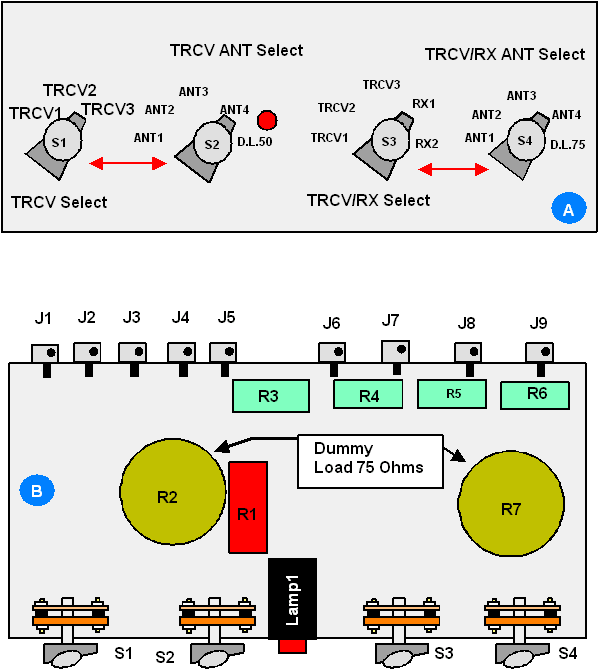 TRCV ANT Select

TRCV/RX ANT Select

TRCV2
TRCV1
TRCV3
S1

ANT3
ANT2
ANT4
ANT1
S2
D.L.50

TRCV3
TRCV2
RX1
TRCV1
S3
RX2

ANT3
ANT2
ANT4
ANT1
S4
D.L.75

TRCV Select

TRCV/RX Select

A

J1 J2 J3 J4 J5 J6 J7 J8 J9

R3 R4 R5 R6

Dummy Load 75 Ohms

B

R2

R1

R7

Lamp1

S1 S2 S3 S4