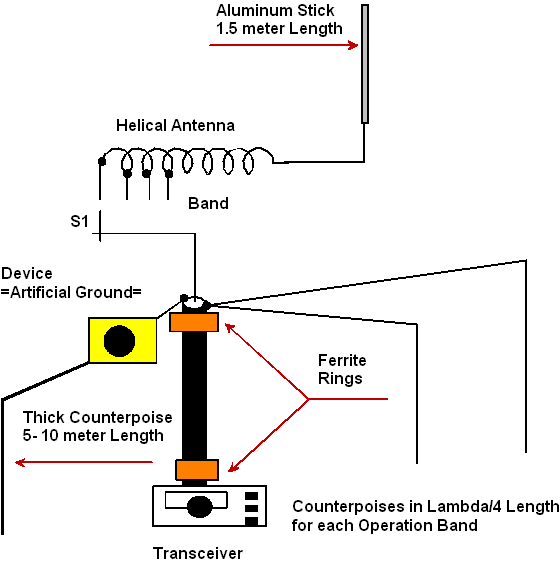 Aluminum Stick
1.5 meter Length

Helical Antenna

Band

S1

Device
=Artificial Ground=

Ferrite
Rings

Thick Counterpoise
5- 10 meter Length

Counterpoises in Lambda/4 Length
for each Operation Band

Transceiver