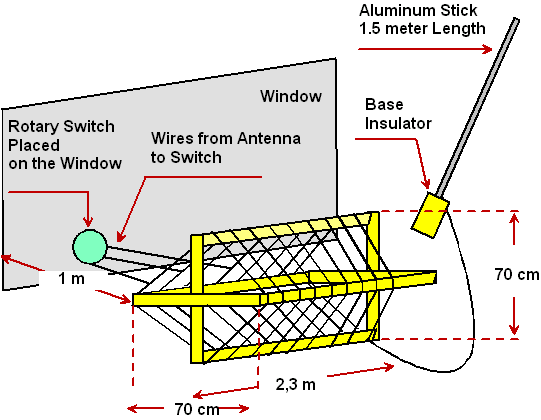 Aluminum Stick
1.5 meter Length

Window

Base
Insulator

Rotary Switch
Placed
on the Window

Wires from Antenna
to Switch

1 m

70 cm

2,3 m

70 cm