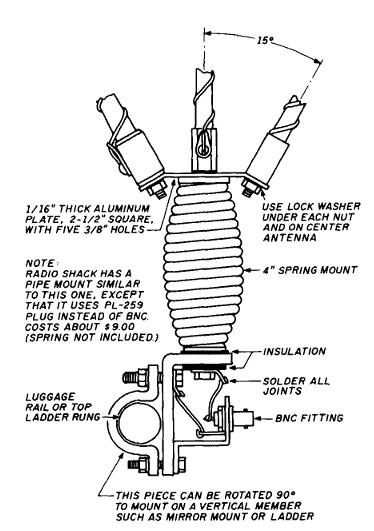 15°

1/16" THICK ALUMINUM PLATE, 2-1/2" SQUARE, WITH FIVE 3/8" HOLES

USE LOCK WASHER UNDER EACH NUT AND ON CENTER ANTENNA

NOTE:
RADIO SHACK HAS A PIPE MOUNT SIMILAR TO THIS ONE, EXCEPT THAT IT USES PL-259 PLUG INSTEAD OF BNC. COSTS ABOUT $9.00 (SPRING NOT INCLUDED.)

4" SPRING MOUNT

INSULATION

SOLDER ALL JOINTS

LUGGAGE RAIL OR TOP LADDER RUNG

BNC FITTING

THIS PIECE CAN BE ROTATED 90° TO MOUNT ON A VERTICAL MEMBER SUCH AS MIRROR MOUNT OR LADDER